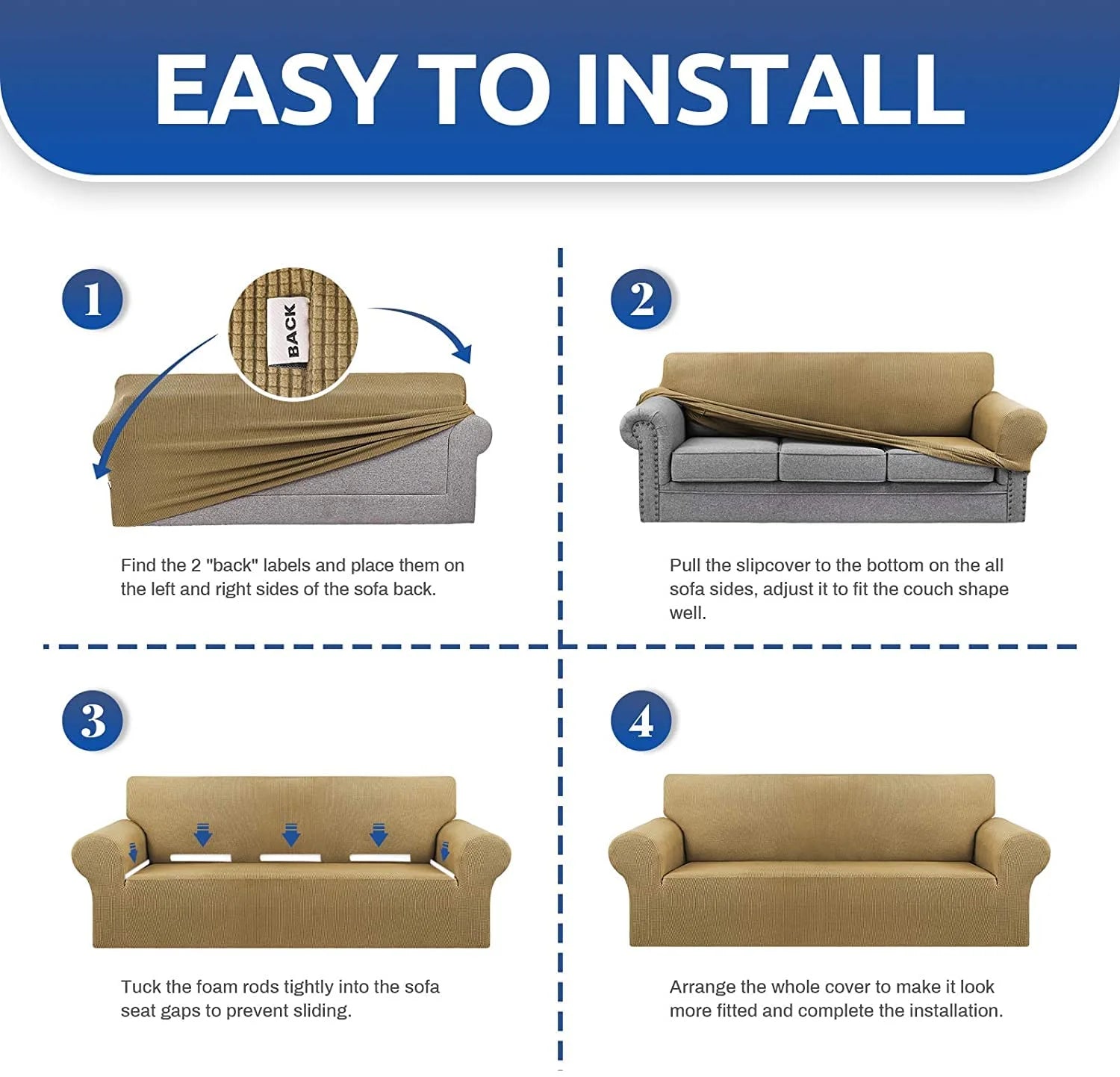 EASY TO INSTALL

1

BACK

Find the 2 "back" labels and place them on the left and right sides of the sofa back.

2

Pull the slipcover to the bottom on the all sofa sides, adjust it to fit the couch shape well.

3

Tuck the foam rods tightly into the sofa seat gaps to prevent sliding.

4

Arrange the whole cover to make it look more fitted and complete the installation.